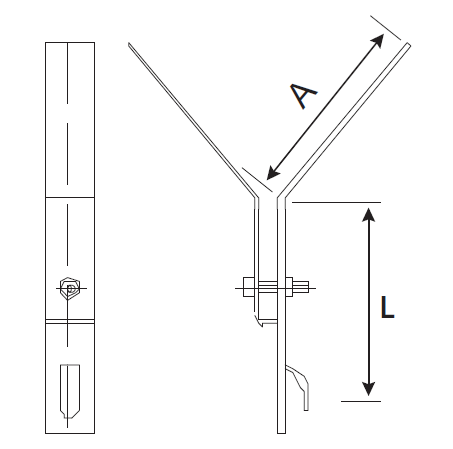 A
L