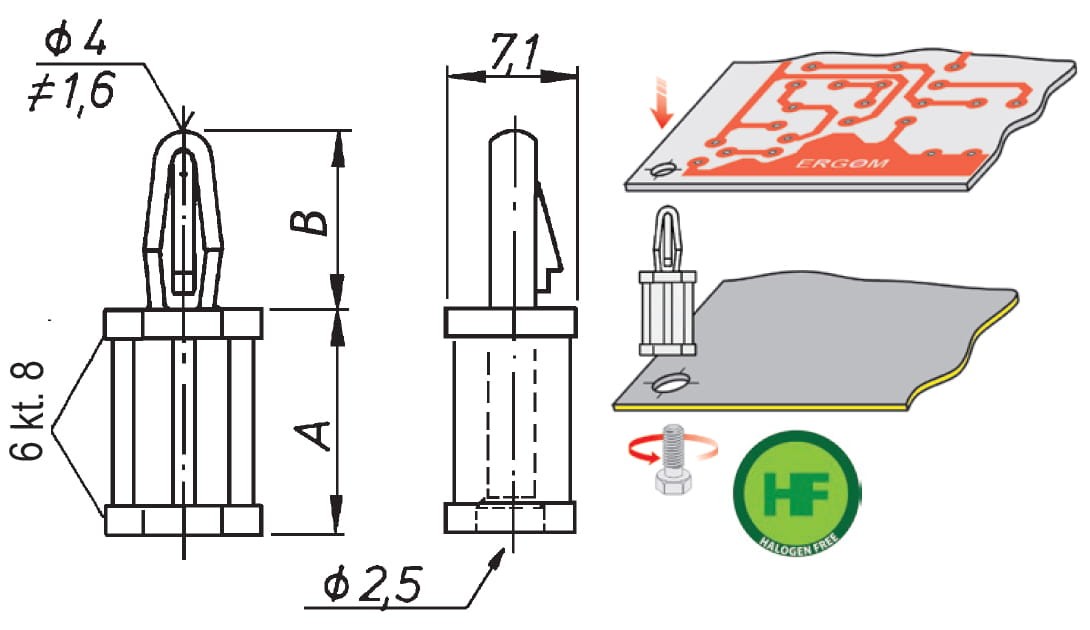 $\phi 4$
$\neq 1,6$
7,1
B
A
6 kt. 8
$\phi 2,5$
ERGOM
HF
HALOGEN FREE